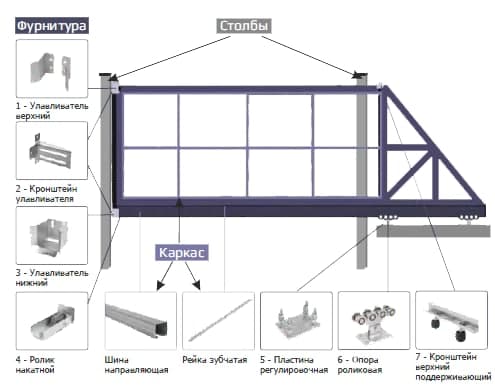 Фурнитура

Столбы

1 - Улавливатель верхний

2 - Кронштейн улавливателя

3 - Улавливатель нижний

Каркас

4 - Ролик накатной

Шина направляющая

Рейка зубчатая

5 - Пластина регулировочная

6 - Опора роликовая

7 - Кронштейн верхний поддерживающий